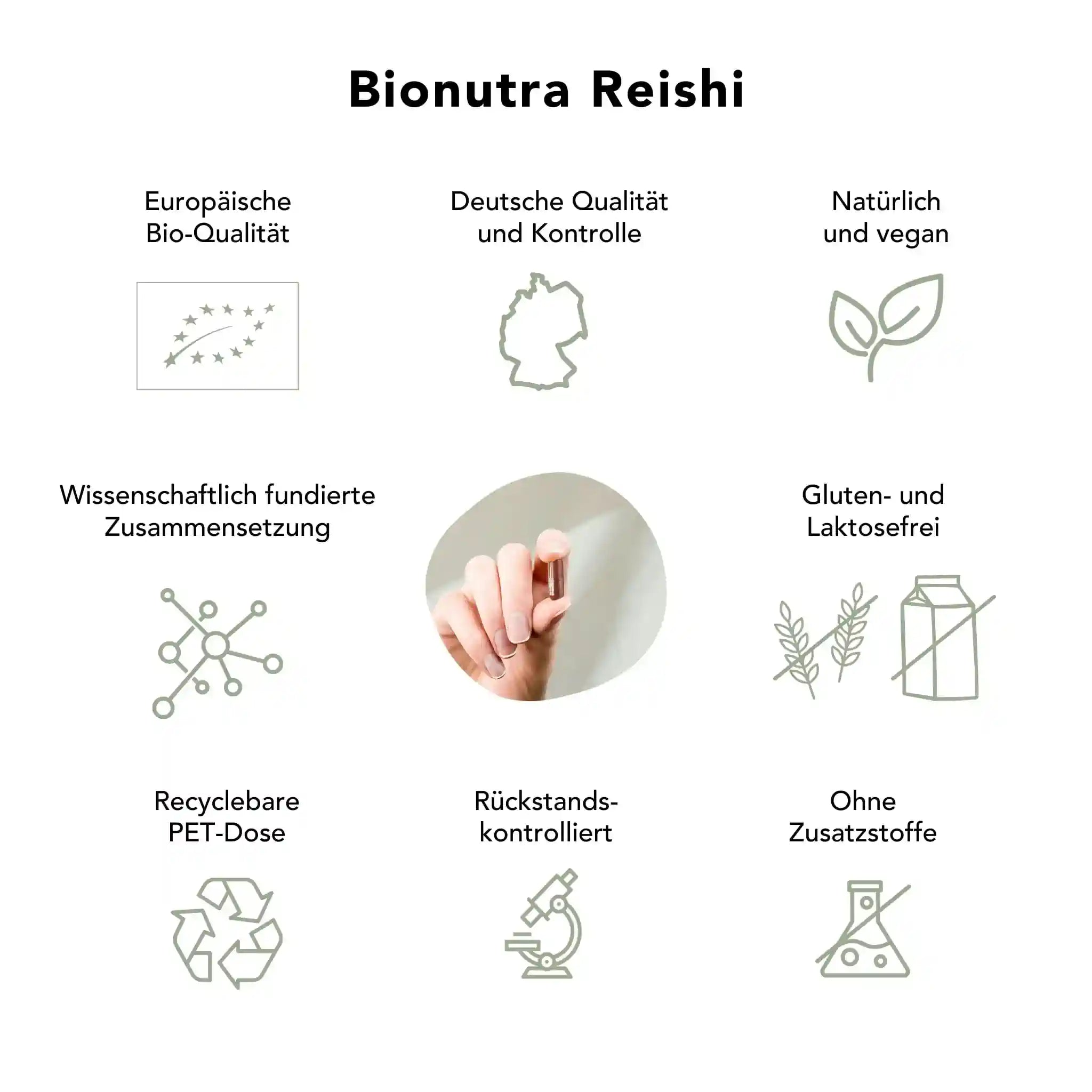 Bionutra Reishi

Europäische Bio-Qualität

Deutsche Qualität und Kontrolle

Natürlich und vegan

Wissenschaftlich fundierte Zusammensetzung

Gluten- und Laktosefrei

Recyclebare PET-Dose

Rückstands-kontrolliert

Ohne Zusatzstoffe